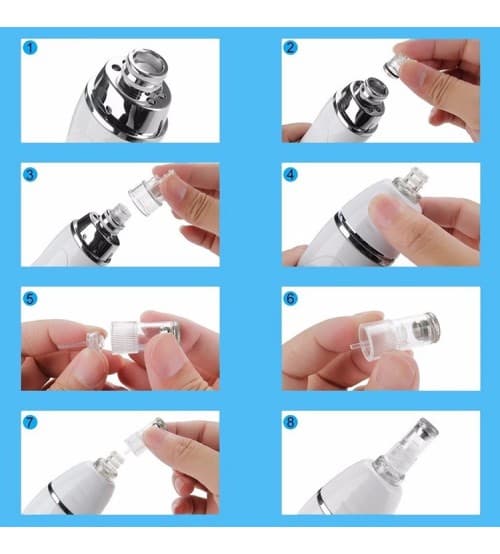 1
2
3
4
5
6
7
8